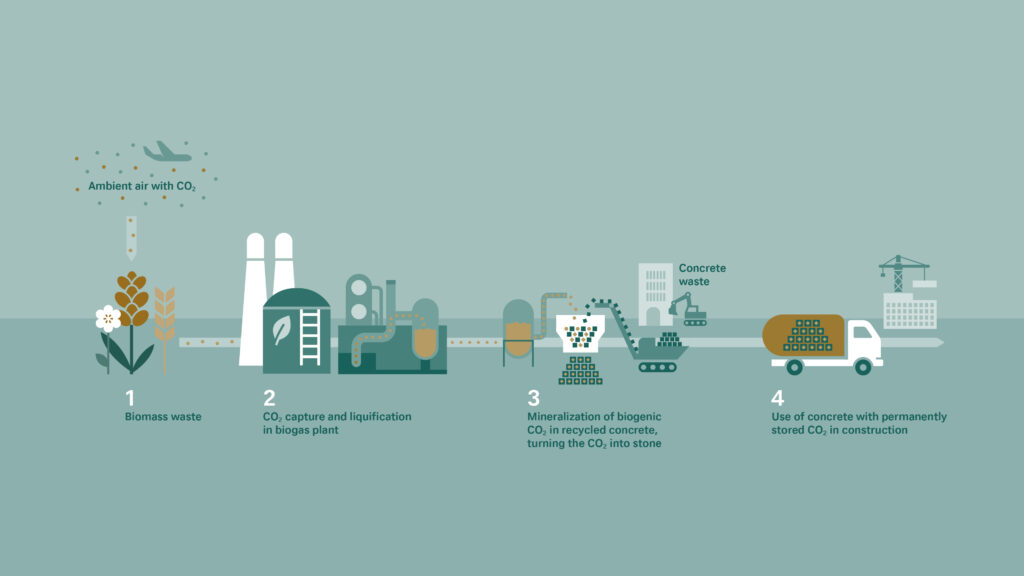 Ambient air with $CO_2$

Concrete waste

1
Biomass waste

2
$CO_2$ capture and liquification in biogas plant

3
Mineralization of biogenic $CO_2$ in recycled concrete, turning the $CO_2$ into stone

4
Use of concrete with permanently stored $CO_2$ in construction